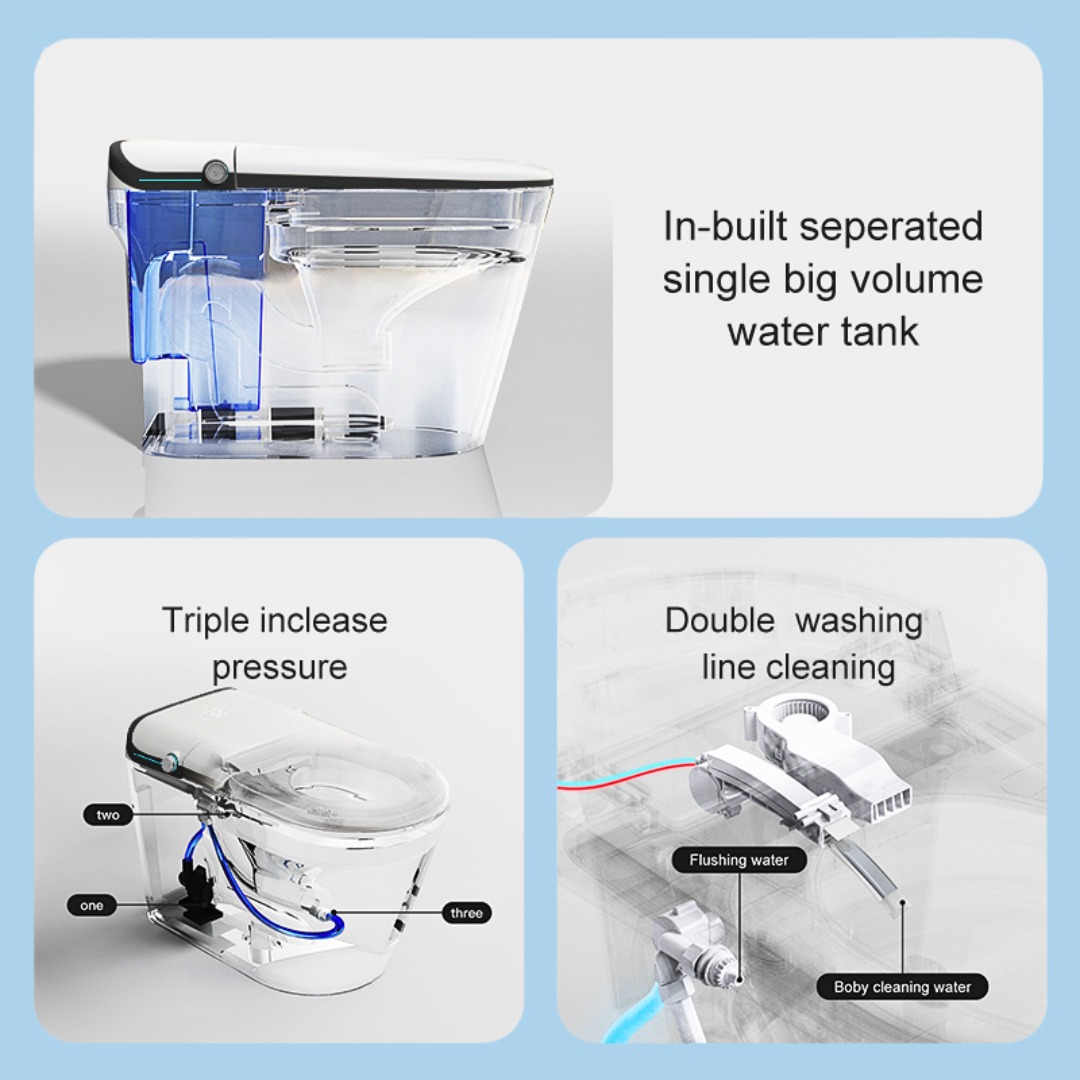 In-built seperated single big volume water tank

Triple inclease pressure

two

one

three

Double washing line cleaning

Flushing water

Boby cleaning water